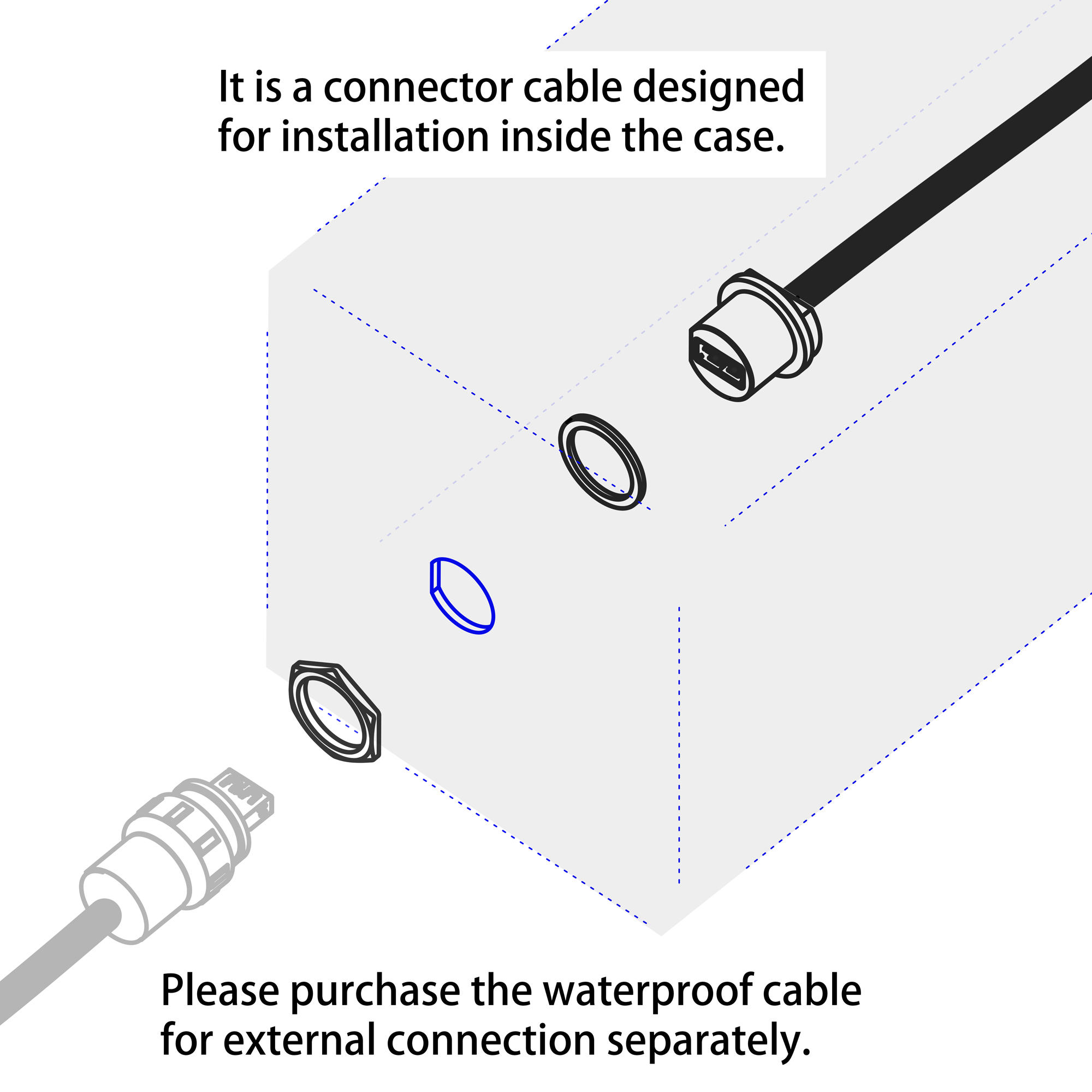 It is a connector cable designed for installation inside the case.

Please purchase the waterproof cable for external connection separately.